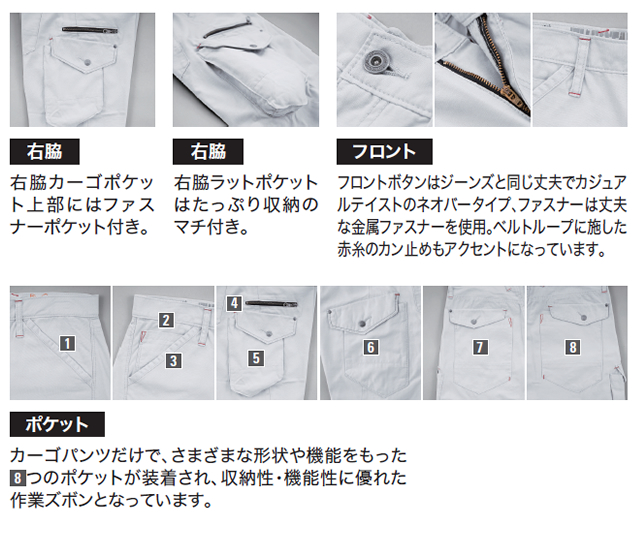 右脇

右脇カーゴポケット上部にはファスナーポケット付き。

右脇

右脇ラットポケットはたっぷり収納のマチ付き。

フロント

フロントボタンはジーンズと同じ丈夫でカジュアルテイストのネオバータイプ、ファスナーは丈夫な金属ファスナーを使用。ベルトループに施した赤糸のカン止めもアクセントになっています。

1

2

3

4

5

6

7

8

ポケット

カーゴパンツだけで、さまざまな形状や機能をもった8つのポケットが装着され、収納性・機能性に優れた作業ズボンとなっています。