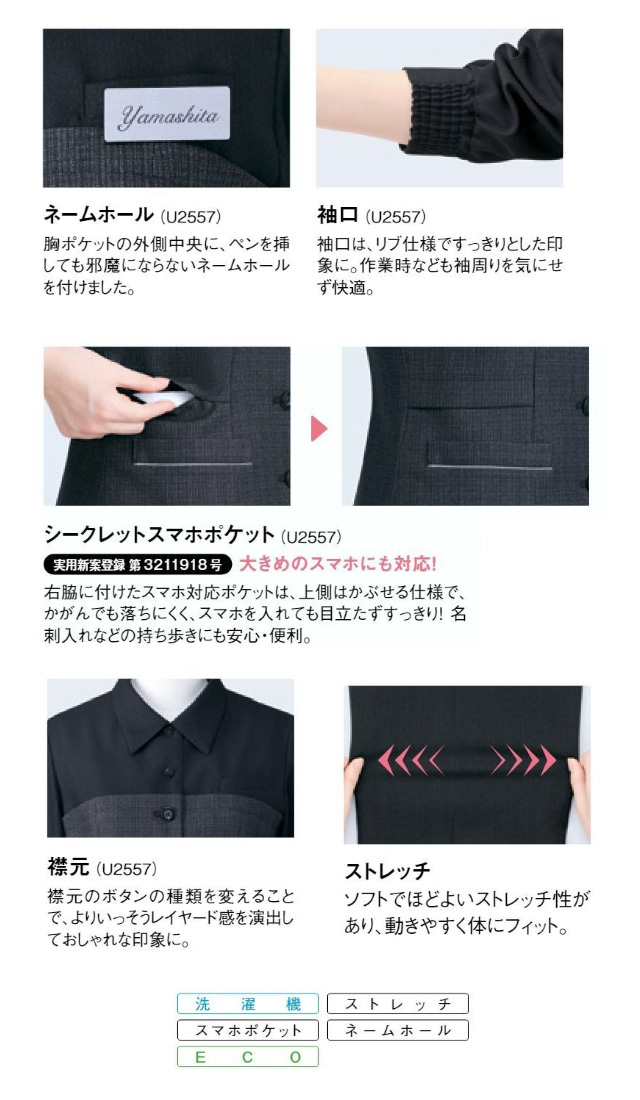 Yamashita

ネームホール (U2557)
胸ポケットの外側中央に、ペンを挿しても邪魔にならないネームホールを付けました。

袖口 (U2557)
袖口は、リブ仕様ですっきりとした印象に。作業時なども袖周りを気にせず快適。

シークレットスマホポケット (U2557)
実用新案登録 第3211918号 大きめのスマホにも対応!
右脇に付けたスマホ対応ポケットは、上側はかぶせる仕様で、かがんでも落ちにくく、スマホを入れても目立たずすっきり! 名刺入れなどの持ち歩きにも安心・便利。

襟元 (U2557)
襟元のボタンの種類を変えることで、よりいっそうレイヤード感を演出しておしゃれな印象に。

ストレッチ
ソフトでほどよいストレッチ性があり、動きやすく体にフィット。

洗濯機
ストレッチ
スマホポケット
ネームホール
ECO